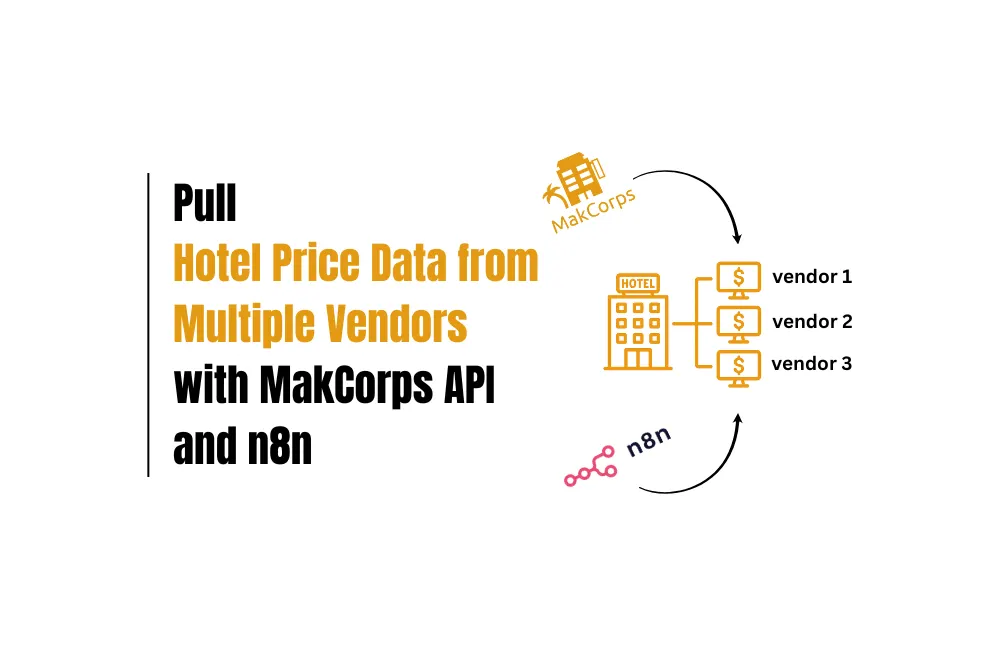 Pull
Hotel Price Data from Multiple Vendors
with MakCorps API and n8n

MakCorps

HOTEL

$ vendor 1
$ vendor 2
$ vendor 3

n8n